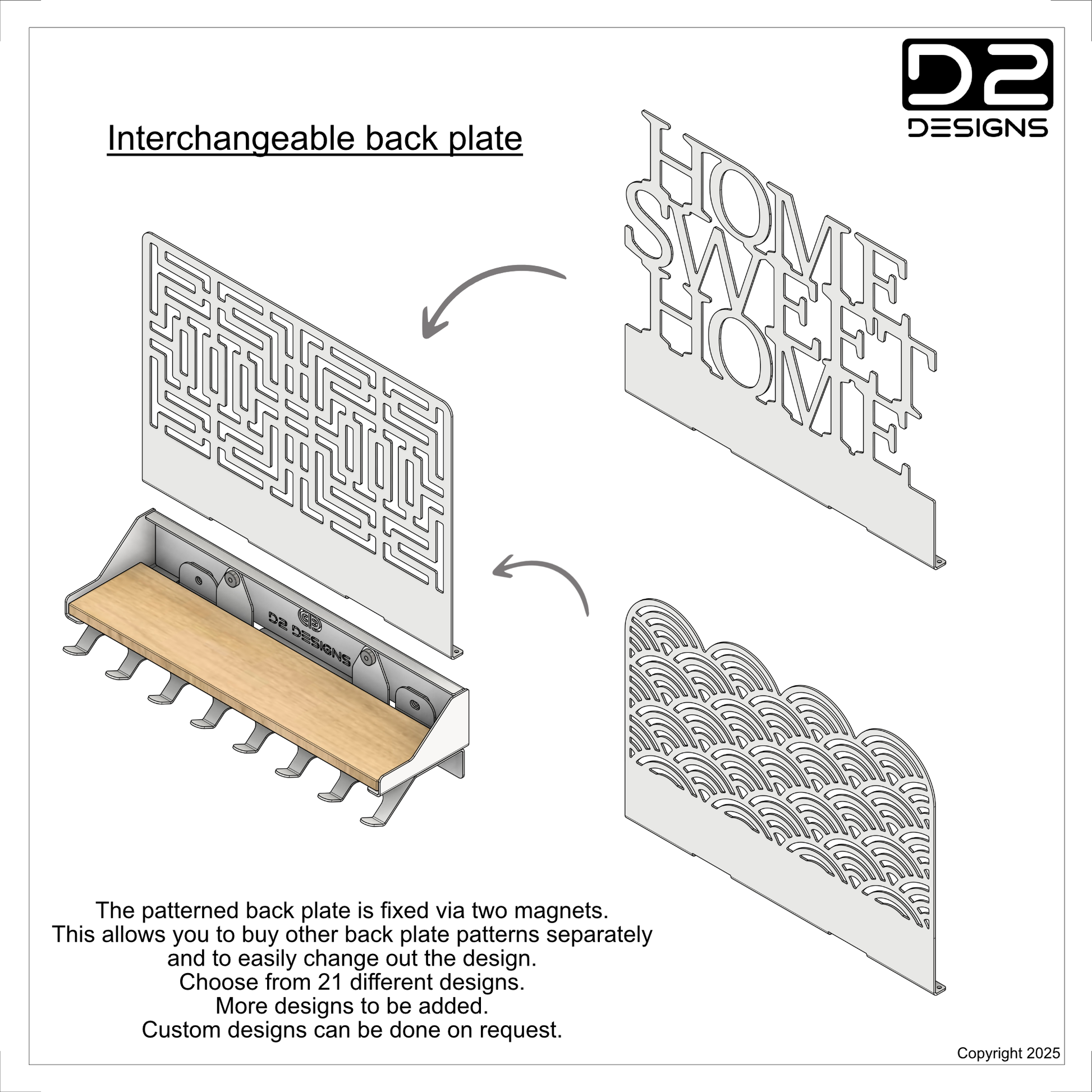 D2
DESIGNS

Interchangeable back plate

HOME
SWEET
HOME

D2 DESIGNS

The patterned back plate is fixed via two magnets.
This allows you to buy other back plate patterns separately and to easily change out the design.
Choose from 21 different designs.
More designs to be added.
Custom designs can be done on request.

Copyright 2025