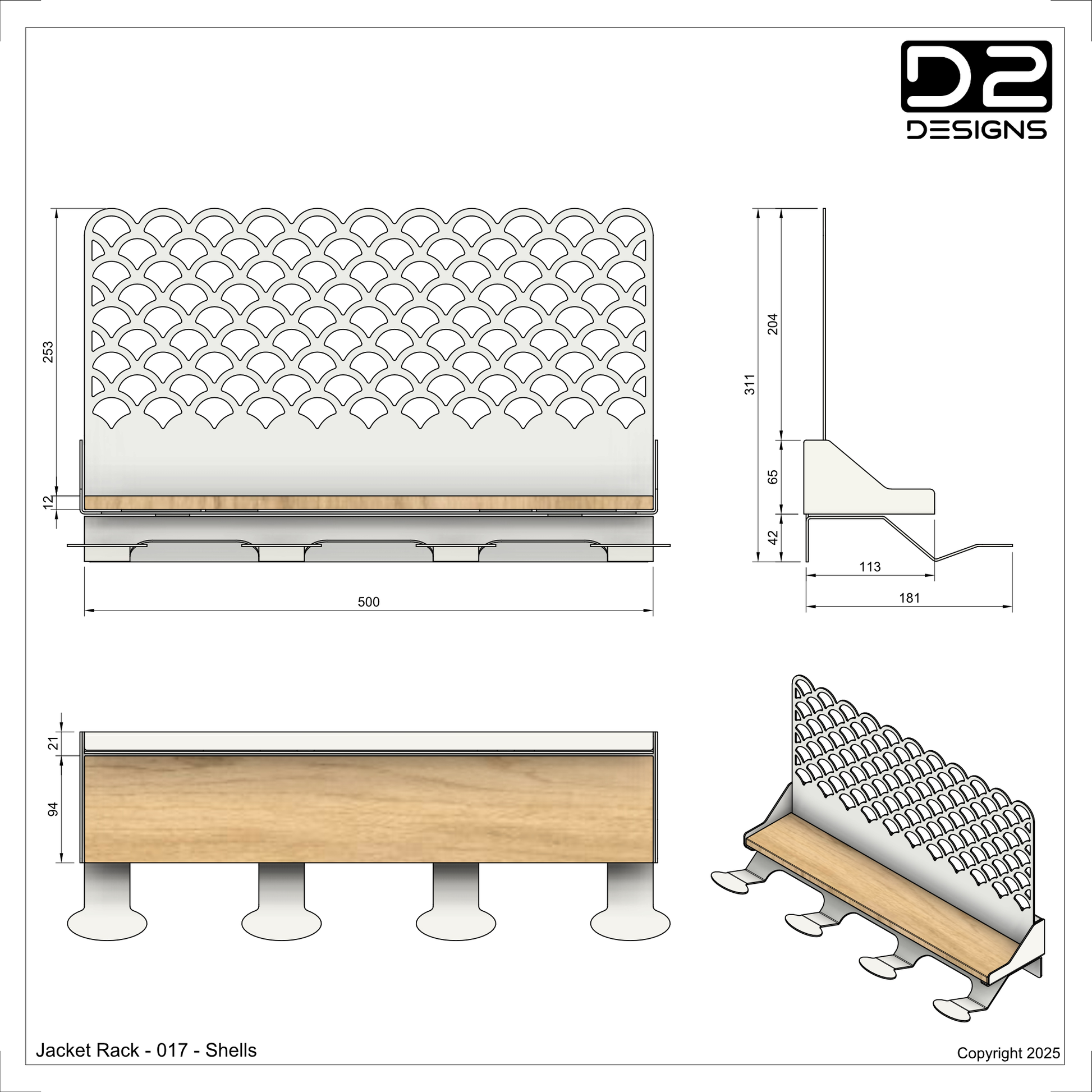 D2
DESIGNS

253

12

500

311

204

65

42

113

181

21

94

Jacket Rack - 017 - Shells

Copyright 2025