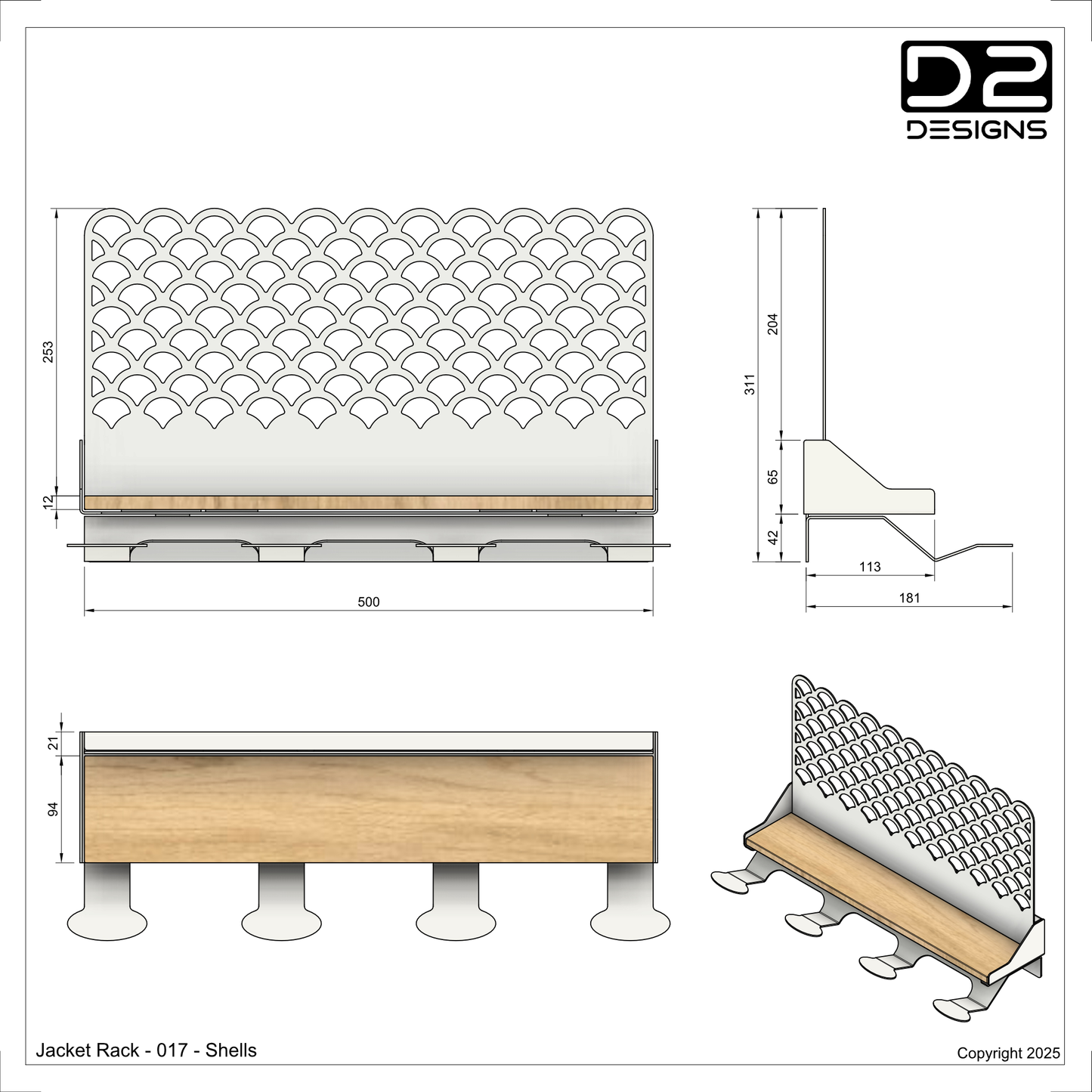 D2
DESIGNS

253

12

500

311

204

65

42

113

181

21

94

Jacket Rack - 017 - Shells

Copyright 2025