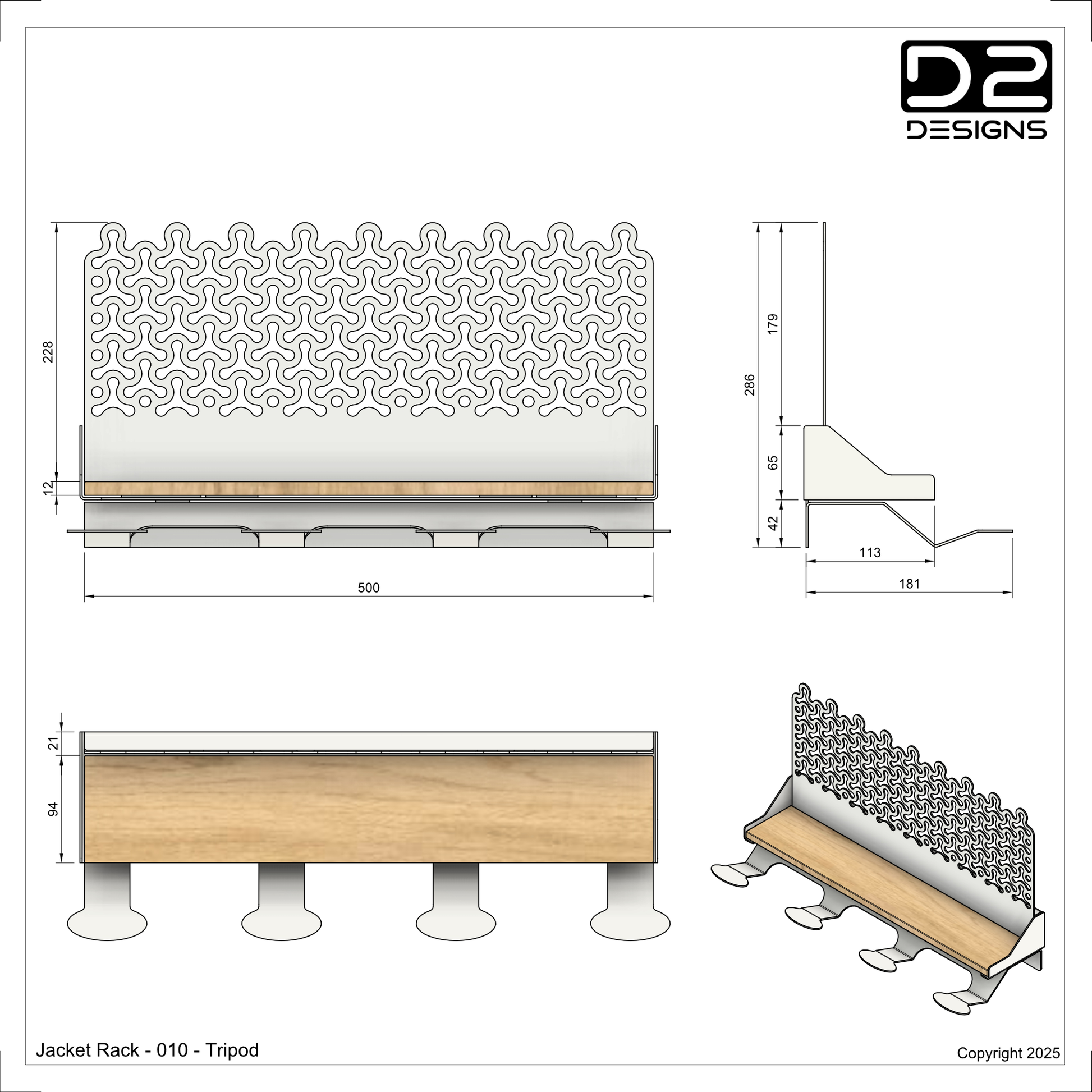 D2
DESIGNS

228

12

500

286

179

65

42

113

181

21

94

Jacket Rack - 010 - Tripod

Copyright 2025