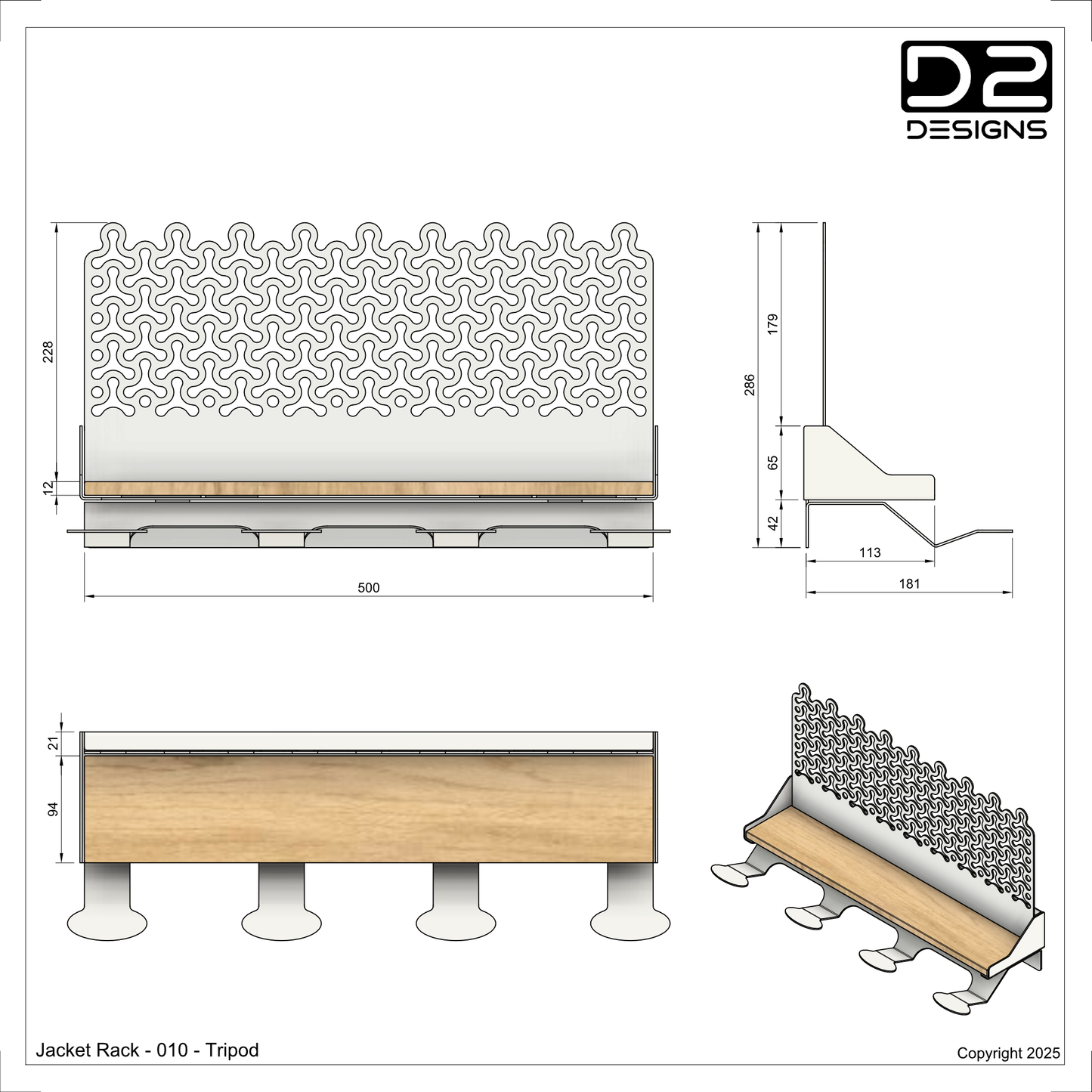 D2
DESIGNS

228

12

500

286

179

65

42

113

181

21

94

Jacket Rack - 010 - Tripod

Copyright 2025