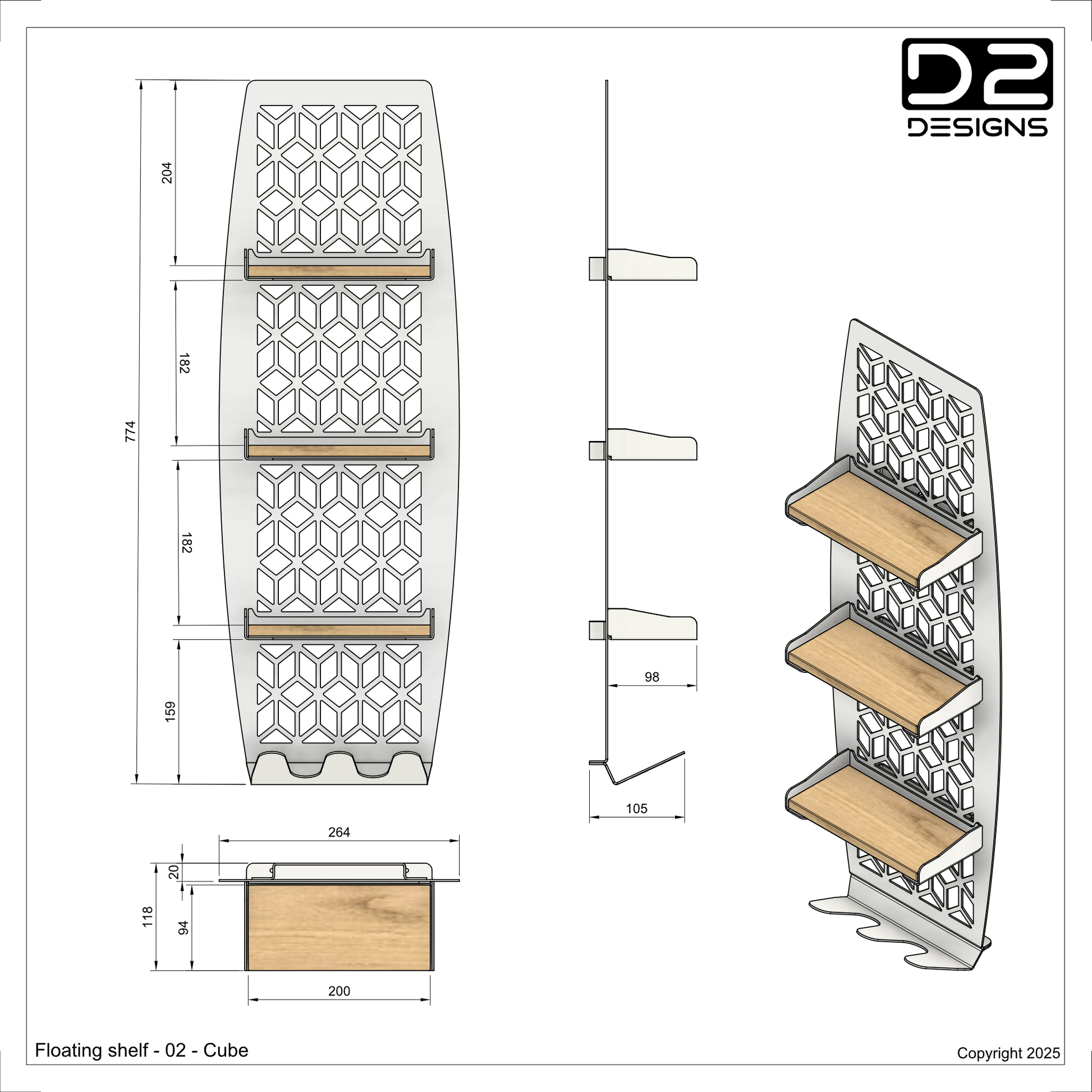 D2
DESIGNS

774
204
182
182
159

98
105

264
20
118
94
200

Floating shelf - 02 - Cube

Copyright 2025