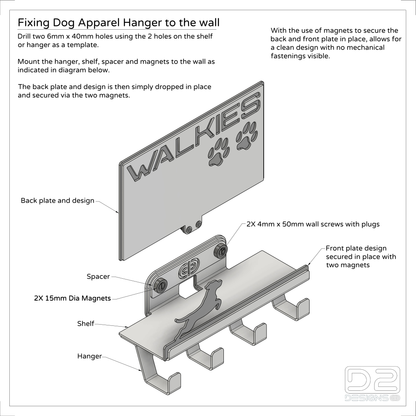 Fixing Dog Apparel Hanger to the wall

Drill two 6mm x 40mm holes using the 2 holes on the shelf or hanger as a template.

Mount the hanger, shelf, spacer and magnets to the wall as indicated in diagram below.

The back plate and design is then simply dropped in place and secured via the two magnets.

With the use of magnets to secure the back and front plate in place, allows for a clean design with no mechanical fastenings visible.

WALKIES

Back plate and design

2X 4mm x 50mm wall screws with plugs

Front plate design secured in place with two magnets

Spacer

2X 15mm Dia Magnets

Shelf

Hanger

D2
DESIGNS